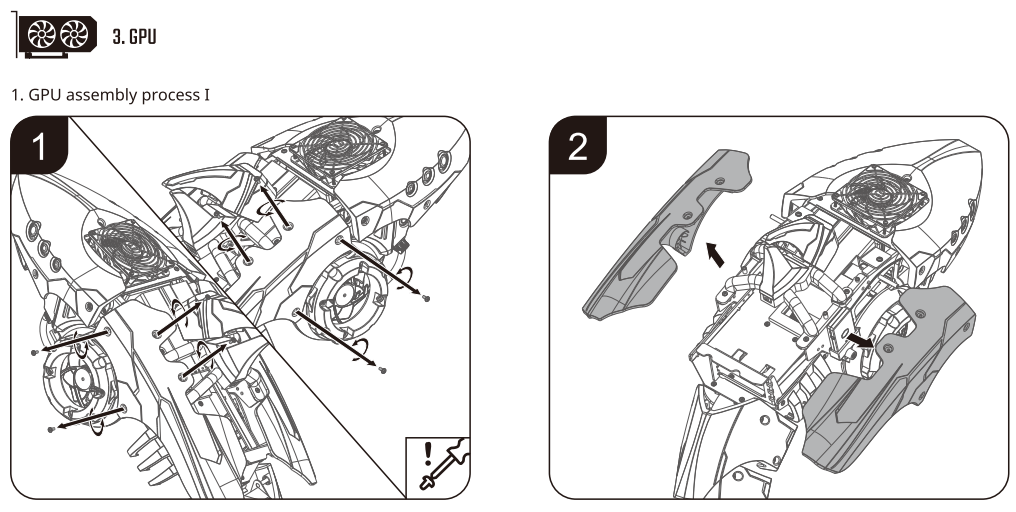 3. GPU

1. GPU assembly process I

1

!

2