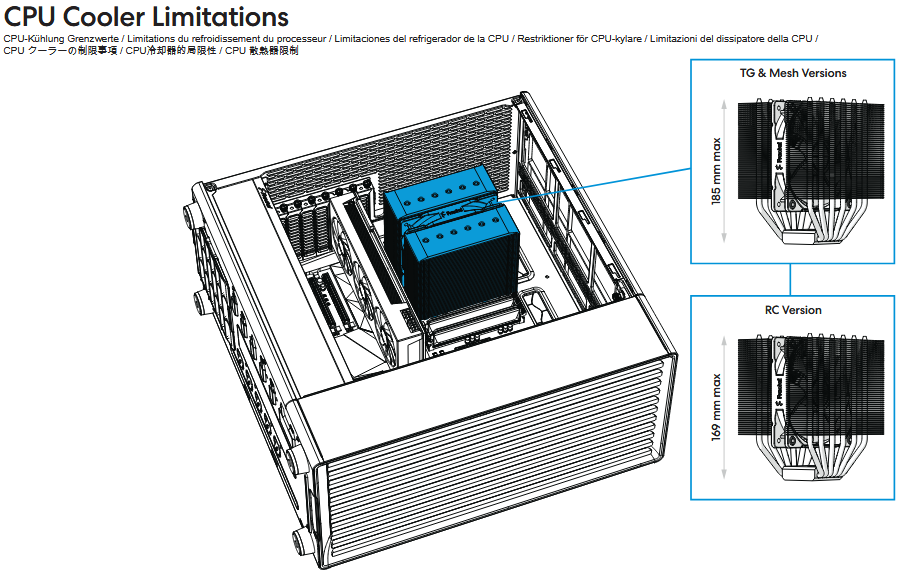 CPU Cooler Limitations
CPU-Kühlung Grenzwerte / Limitations du refroidissement du processeur / Limitaciones del refrigerador de la CPU / Restriktioner för CPU-kylare / Limitazioni del dissipatore della CPU / CPU クーラーの制限事項 / CPU冷却器的局限性 / CPU 散熱器限制

TG & Mesh Versions
185 mm max

RC Version
169 mm max