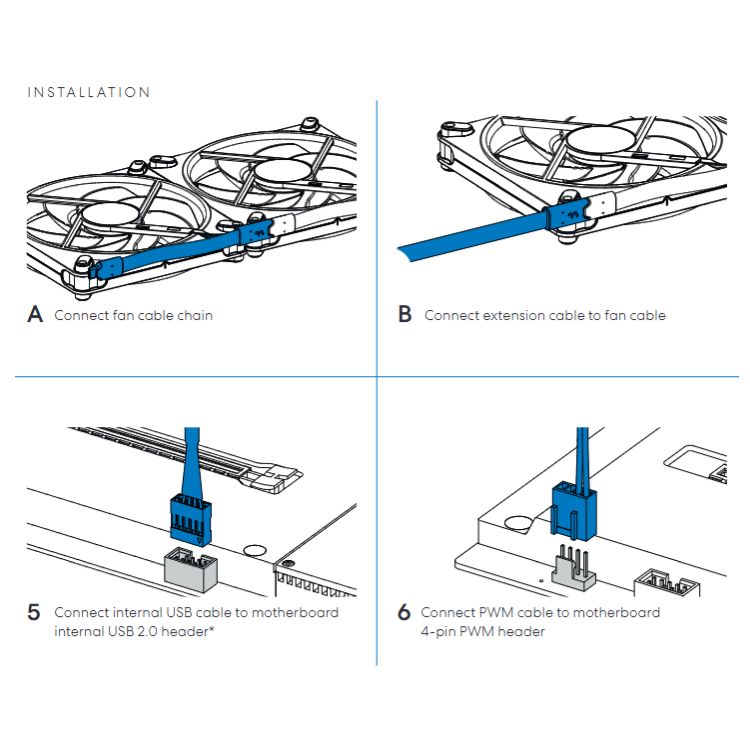 INSTALLATION

A Connect fan cable chain

B Connect extension cable to fan cable

5 Connect internal USB cable to motherboard internal USB 2.0 header*

6 Connect PWM cable to motherboard 4-pin PWM header